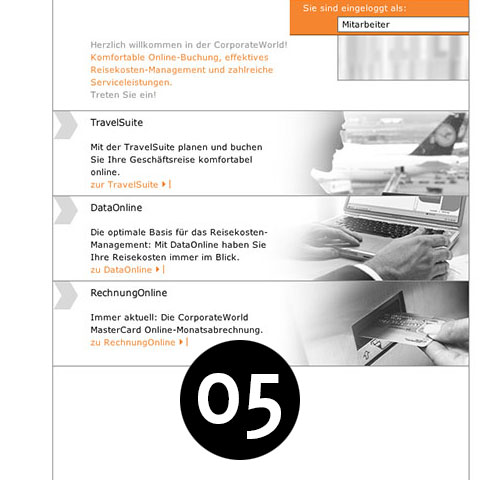 Sie sind eingeloggt als:

Mitarbeiter

Herzlich willkommen in der CorporateWorld!
Komfortable Online-Buchung, effektives Reisekosten-Management und zahlreiche Serviceleistungen.
Treten Sie ein!

TravelSuite

Mit der TravelSuite planen und buchen Sie Ihre Geschäftsreise komfortabel online.
zur TravelSuite

DataOnline

Die optimale Basis für das Reisekosten-Management: Mit DataOnline haben Sie Ihre Reisekosten immer im Blick.
zu DataOnline

RechnungOnline

Immer aktuell: Die CorporateWorld MasterCard Online-Monatsabrechnung.
zu RechnungOnline

05